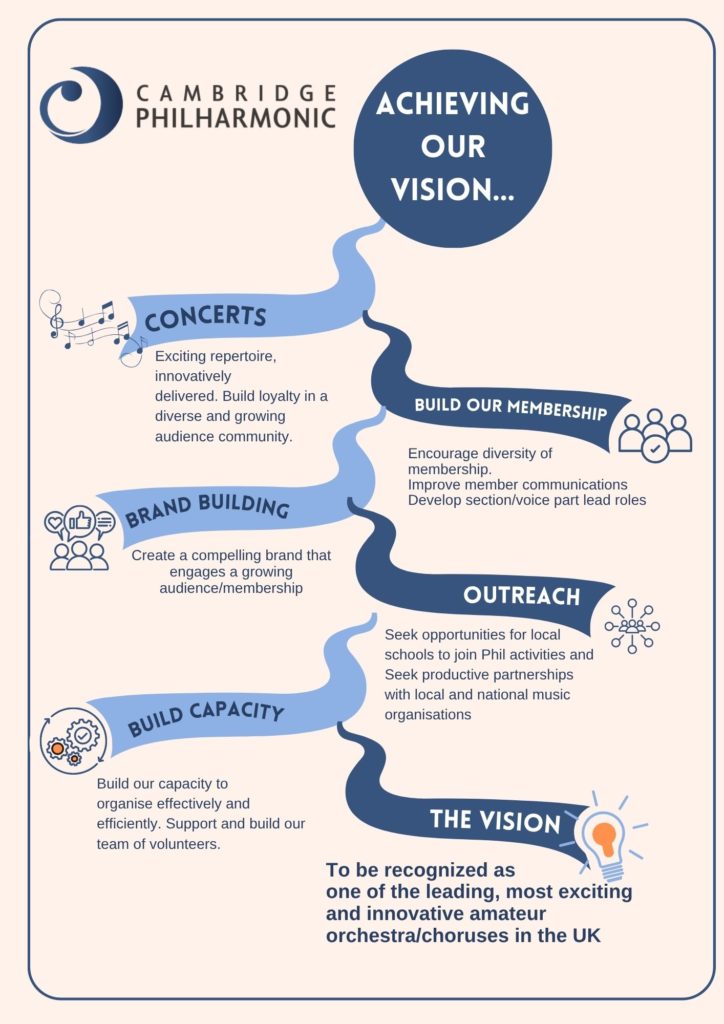 CAMBRIDGE PHILHARMONIC

ACHIEVING OUR VISION...

CONCERTS

Exciting repertoire, innovatively delivered. Build loyalty in a diverse and growing audience community.

BUILD OUR MEMBERSHIP

Encourage diversity of membership.
Improve member communications
Develop section/voice part lead roles

BRAND BUILDING

Create a compelling brand that engages a growing audience/membership

OUTREACH

Seek opportunities for local schools to join Phil activities and Seek productive partnerships with local and national music organisations

BUILD CAPACITY

Build our capacity to organise effectively and efficiently. Support and build our team of volunteers.

THE VISION

To be recognized as one of the leading, most exciting and innovative amateur orchestra/choruses in the UK